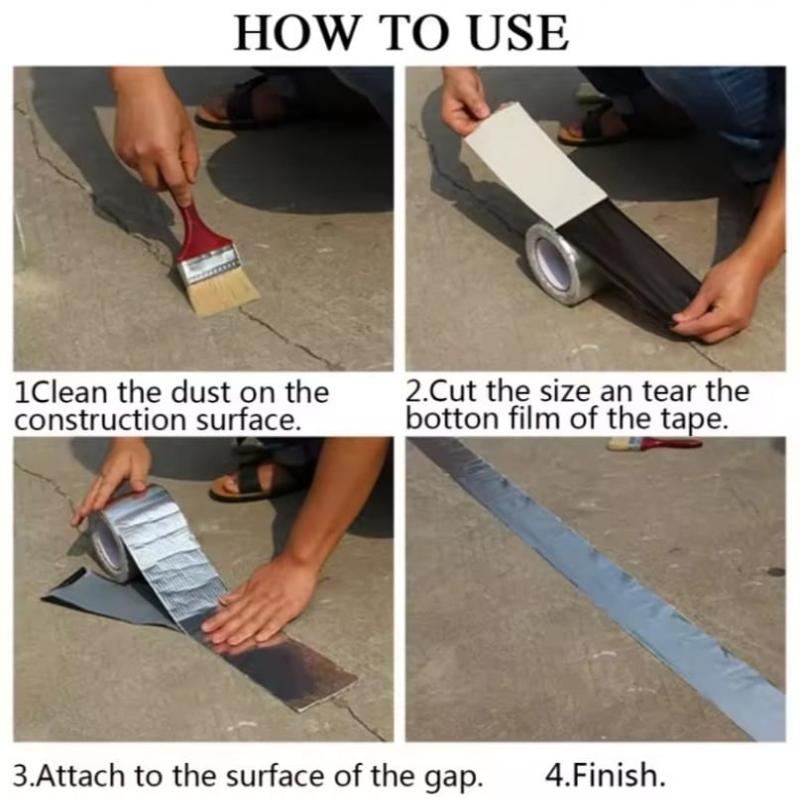 HOW TO USE

1Clean the dust on the construction surface.

2.Cut the size an tear the botton film of the tape.

3.Attach to the surface of the gap.

4.Finish.